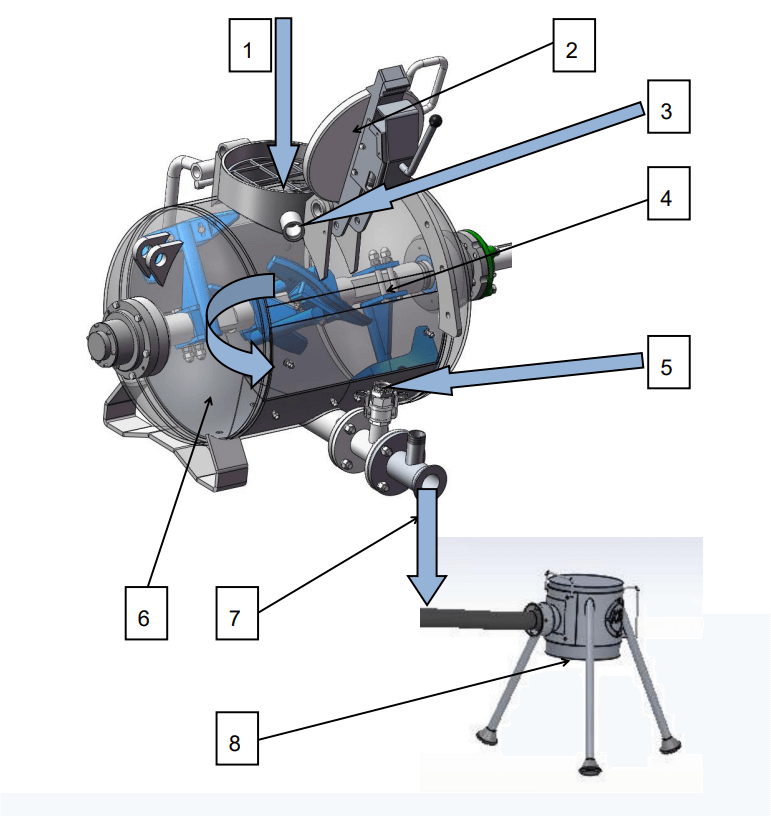 1
2
3
4
5
6
7
8