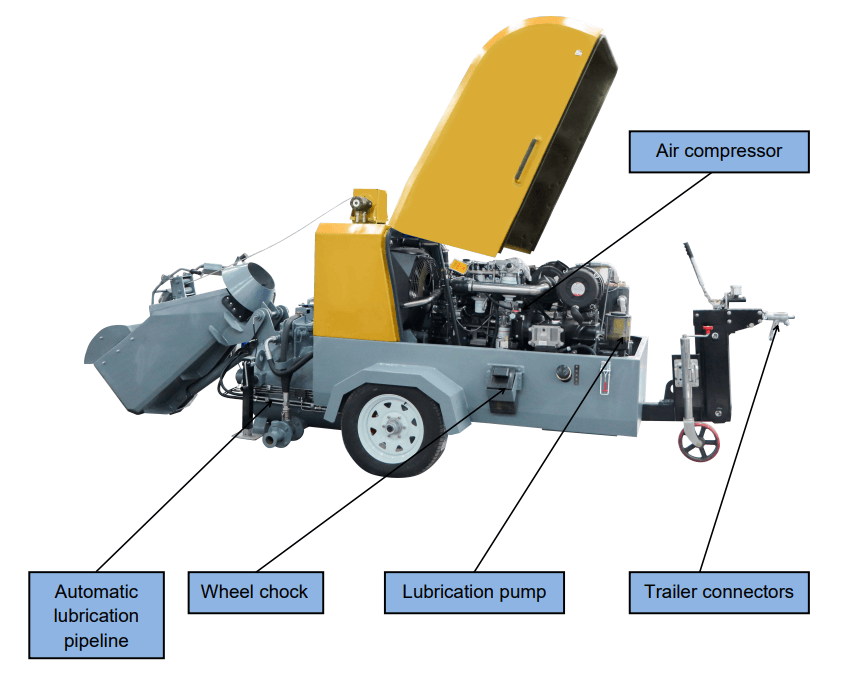 Air compressor

Automatic lubrication pipeline

Wheel chock

Lubrication pump

Trailer connectors