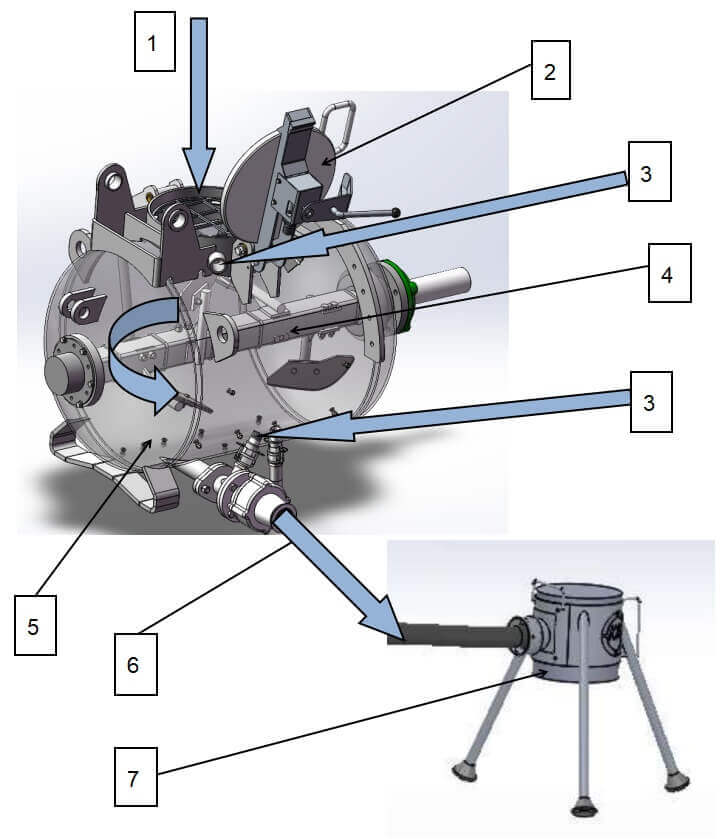 1
2
3
4
3
5
6
7