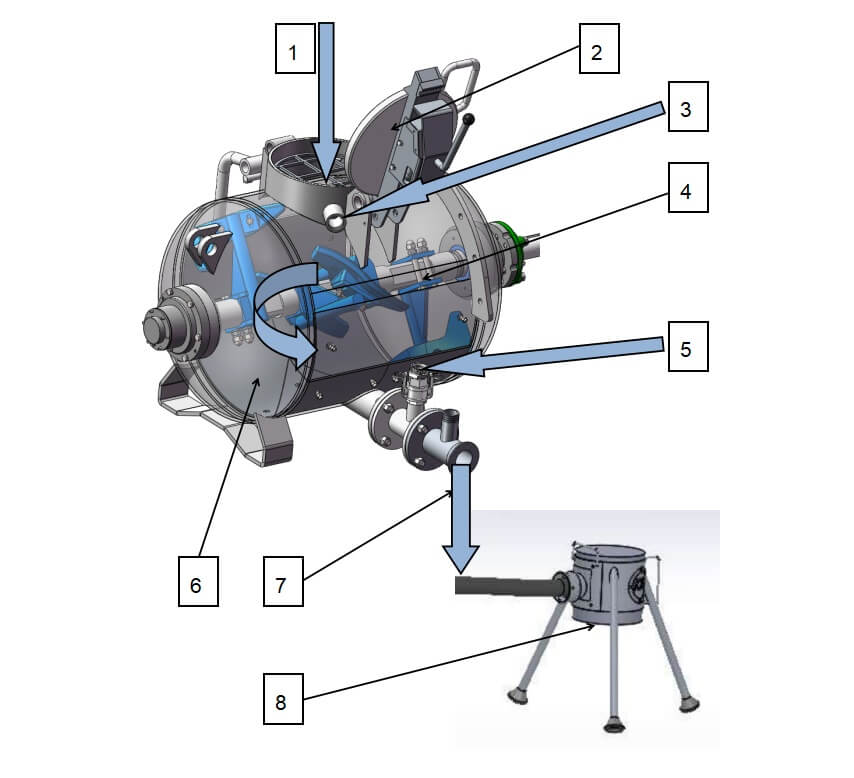 1
2
3
4
5
6
7
8