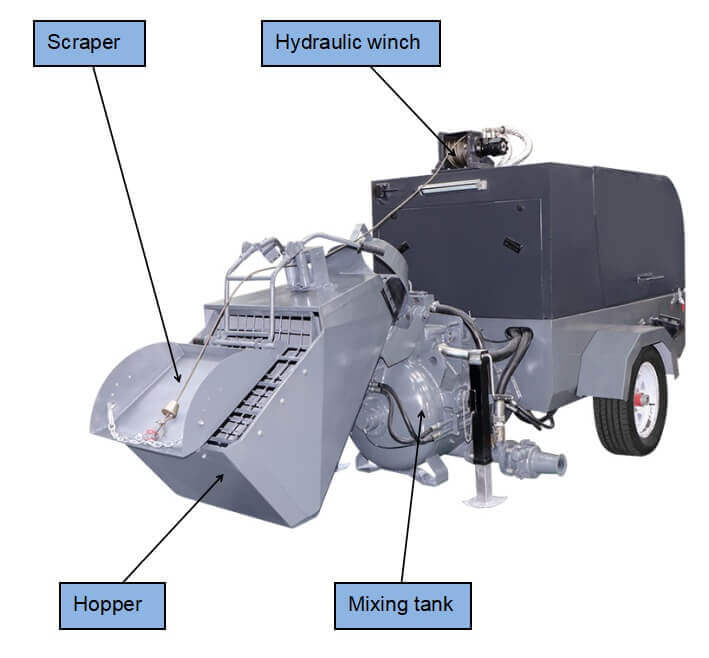 Scraper

Hydraulic winch

Hopper

Mixing tank